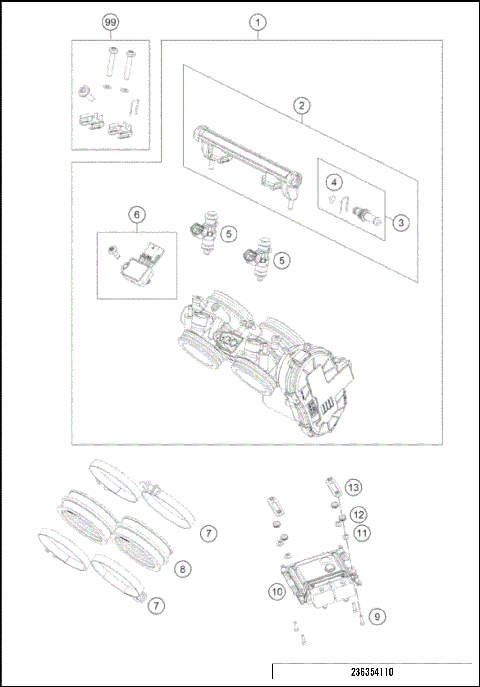 99
1
2
4
3
6
5
5
7
8
7
13
12
11
10
9
236354110